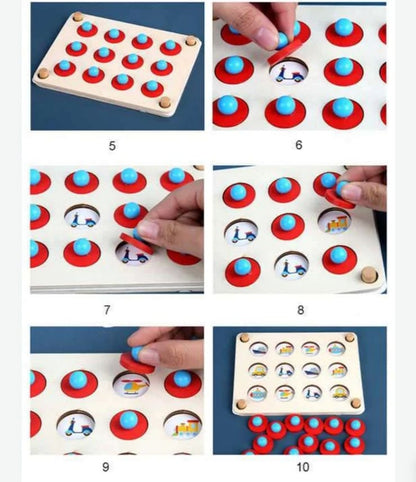 5

6

7

8

9

10