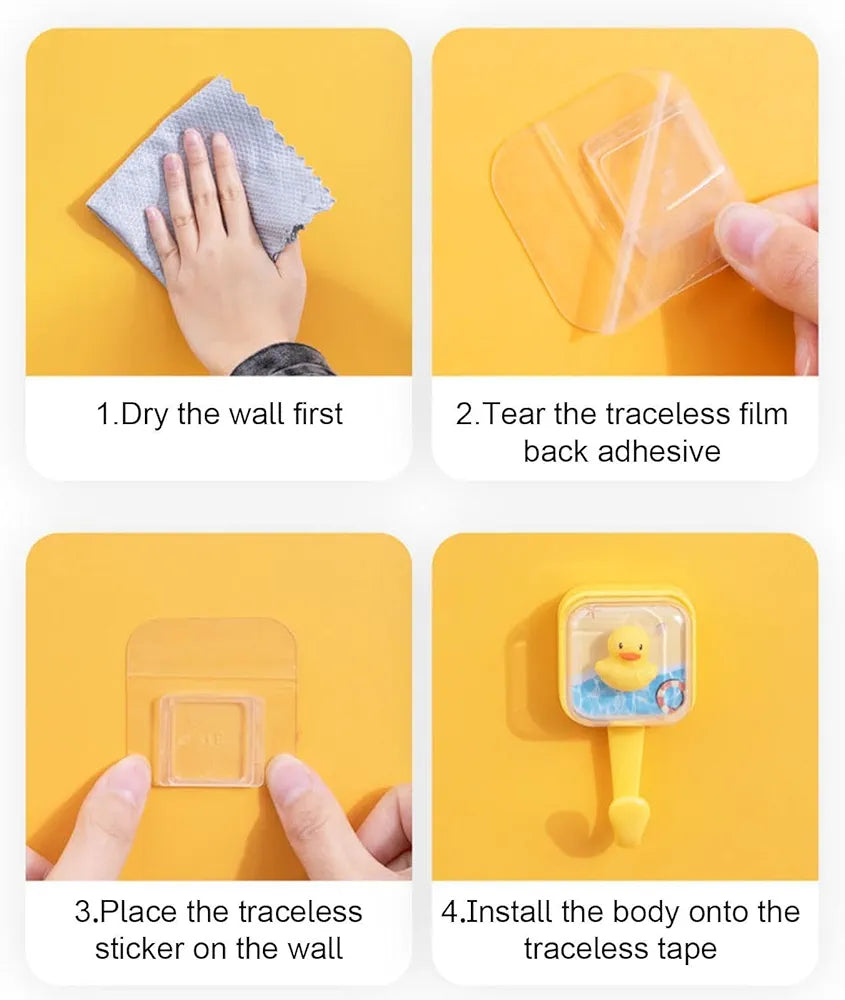 1.Dry the wall first

2.Tear the traceless film back adhesive

3.Place the traceless sticker on the wall

4.Install the body onto the traceless tape