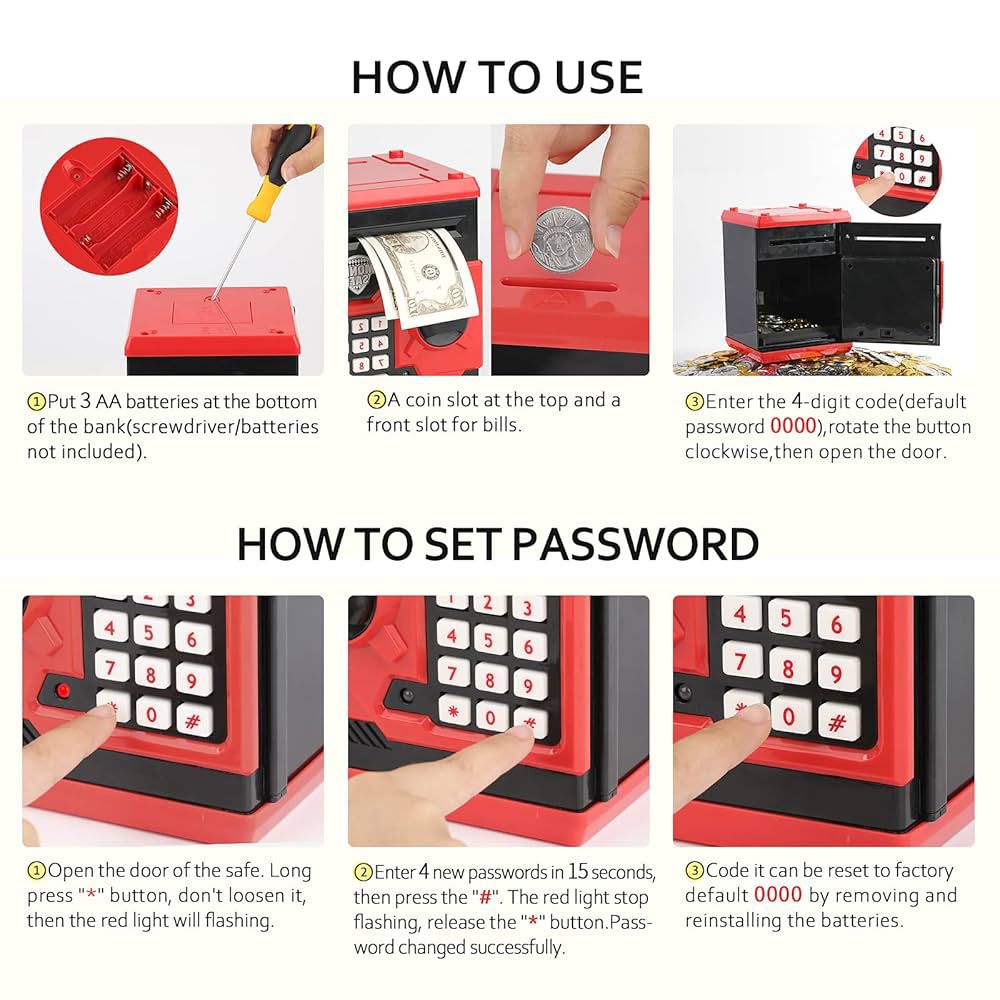 HOW TO USE

①Put 3 AA batteries at the bottom of the bank(screwdriver/batteries not included).

②A coin slot at the top and a front slot for bills.

③Enter the 4-digit code(default password 0000),rotate the button clockwise,then open the door.

HOW TO SET PASSWORD

①Open the door of the safe. Long press "*" button, don't loosen it, then the red light will flashing.

②Enter 4 new passwords in 15 seconds, then press the "#". The red light stop flashing, release the "*" button.Password changed successfully.

③Code it can be reset to factory default 0000 by removing and reinstalling the batteries.