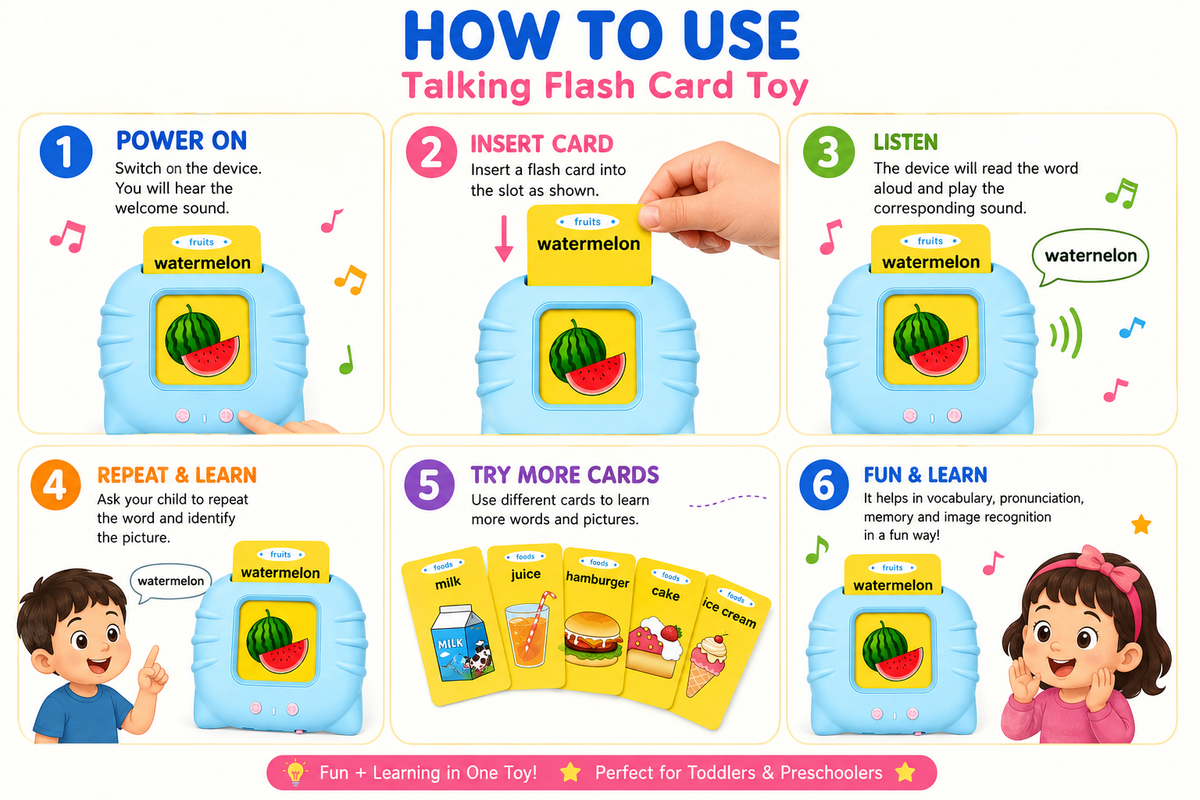 HOW TO USE
Talking Flash Card Toy

1 POWER ON
Switch on the device. You will hear the welcome sound.

fruits
watermelon

2 INSERT CARD
Insert a flash card into the slot as shown.

fruits
watermelon

3 LISTEN
The device will read the word aloud and play the corresponding sound.

fruits
watermelon

waternelon

4 REPEAT & LEARN
Ask your child to repeat the word and identify the picture.

watermelon

fruits
watermelon

5 TRY MORE CARDS
Use different cards to learn more words and pictures.

foods
milk
MILK

foods
juice

foods
hamburger

foods
cake

foods
ice cream

6 FUN & LEARN
It helps in vocabulary, pronunciation, memory and image recognition in a fun way!

fruits
watermelon

Fun + Learning in One Toy! Perfect for Toddlers & Preschoolers