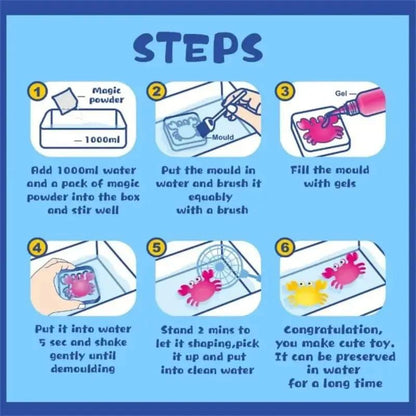 STEPS

1

Magic powder

1000ml

Add 1000ml water and a pack of magic powder into the box and stir well

2

Mould

Put the mould in water and brush it equably with a brush

3

Gel

Fill the mould with gels

4

Put it into water 5 sec and shake gently until demoulding

5

Stand 2 mins to let it shaping,pick it up and put into clean water

6

Congratulation, you make cute toy. It can be preserved in water for a long time