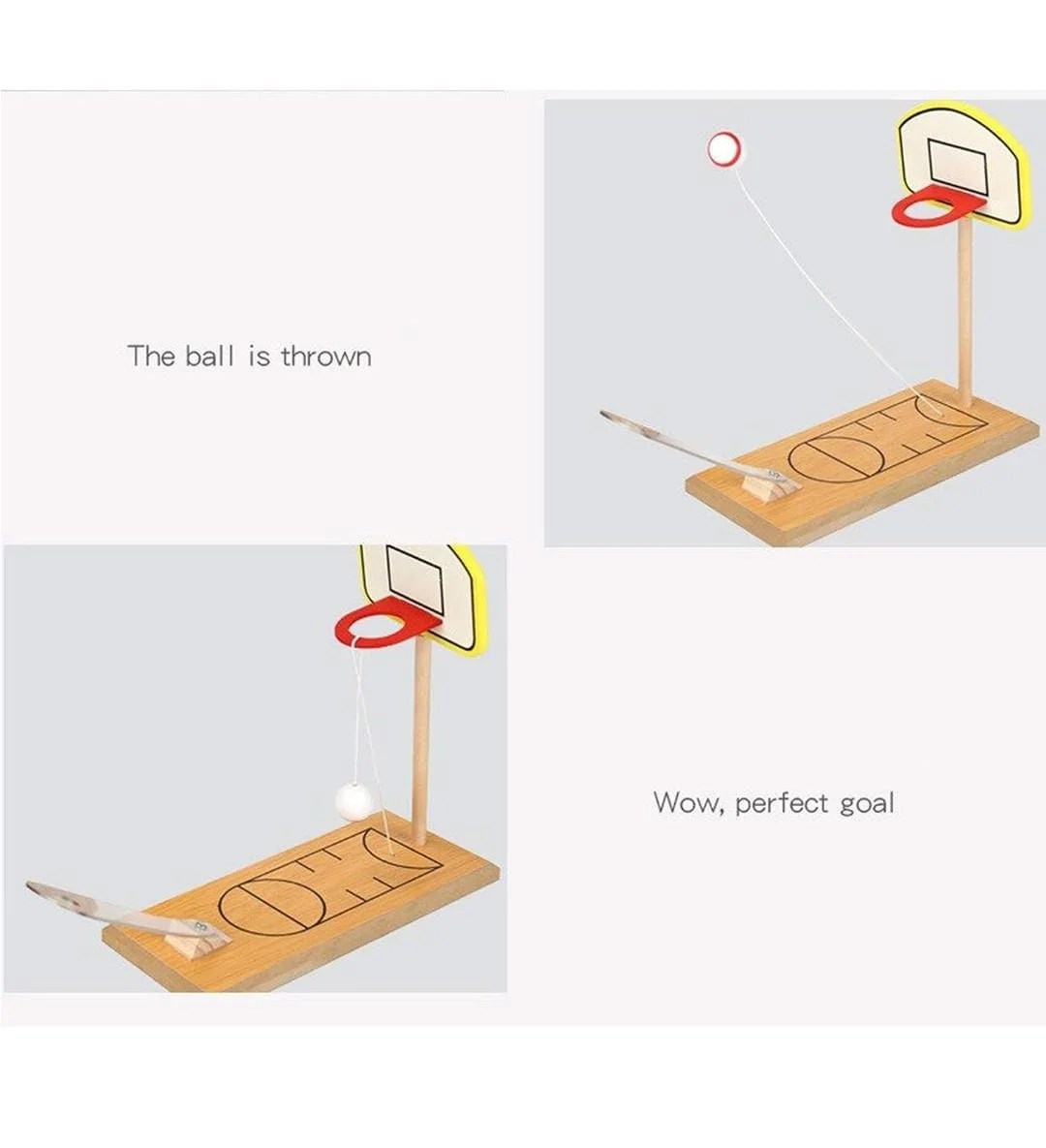 The ball is thrown

Wow, perfect goal