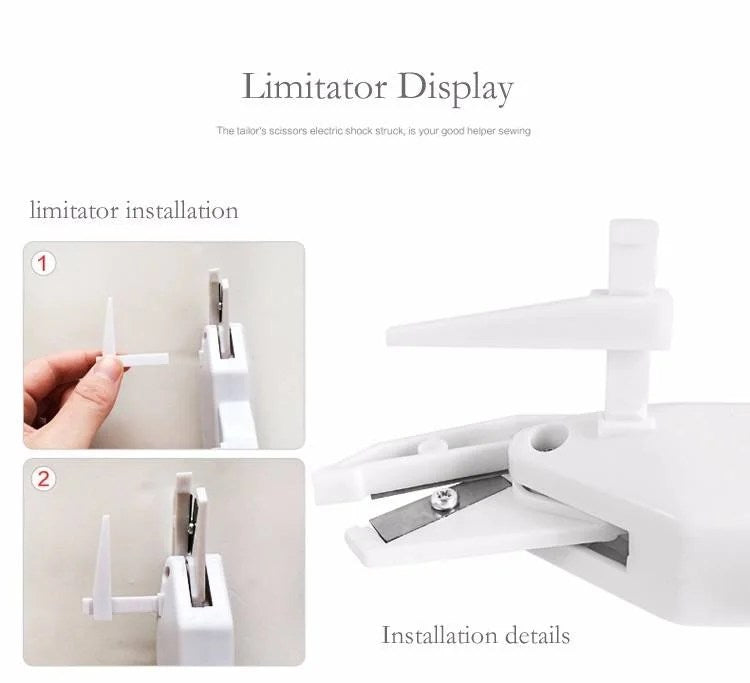 Limitator Display

The tailor's scissors electric shock struck, is your good helper sewing

limitator installation

1

2

Installation details