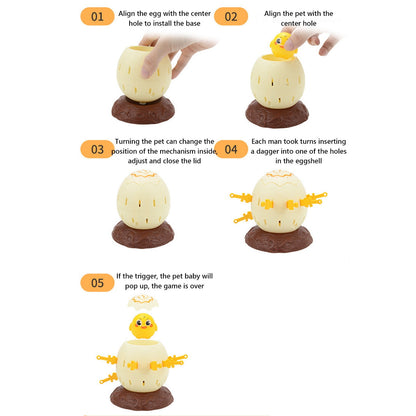 01 Align the egg with the center hole to install the base

02 Align the pet with the center hole

03 Turning the pet can change the position of the mechanism inside, adjust and close the lid

04 Each man took turns inserting a dagger into one of the holes in the eggshell

05 If the trigger, the pet baby will pop up, the game is over