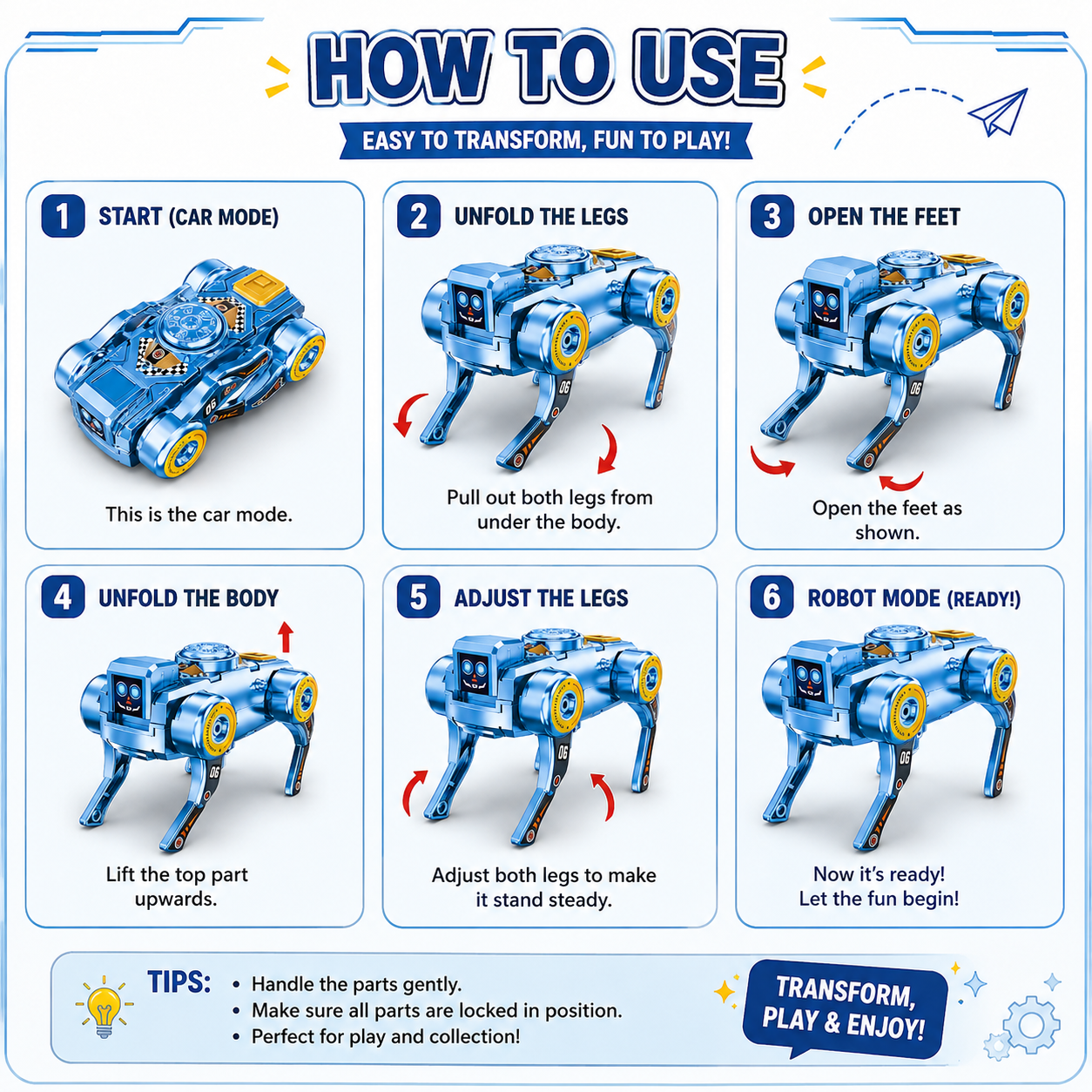 HOW TO USE

EASY TO TRANSFORM, FUN TO PLAY!

1 START (CAR MODE)

06

This is the car mode.

2 UNFOLD THE LEGS

06

Pull out both legs from under the body.

3 OPEN THE FEET

06

Open the feet as shown.

4 UNFOLD THE BODY

06

Lift the top part upwards.

5 ADJUST THE LEGS

06

Adjust both legs to make it stand steady.

6 ROBOT MODE (READY!)

06

Now it's ready! Let the fun begin!

TIPS:
• Handle the parts gently.
• Make sure all parts are locked in position.
• Perfect for play and collection!

TRANSFORM, PLAY & ENJOY!