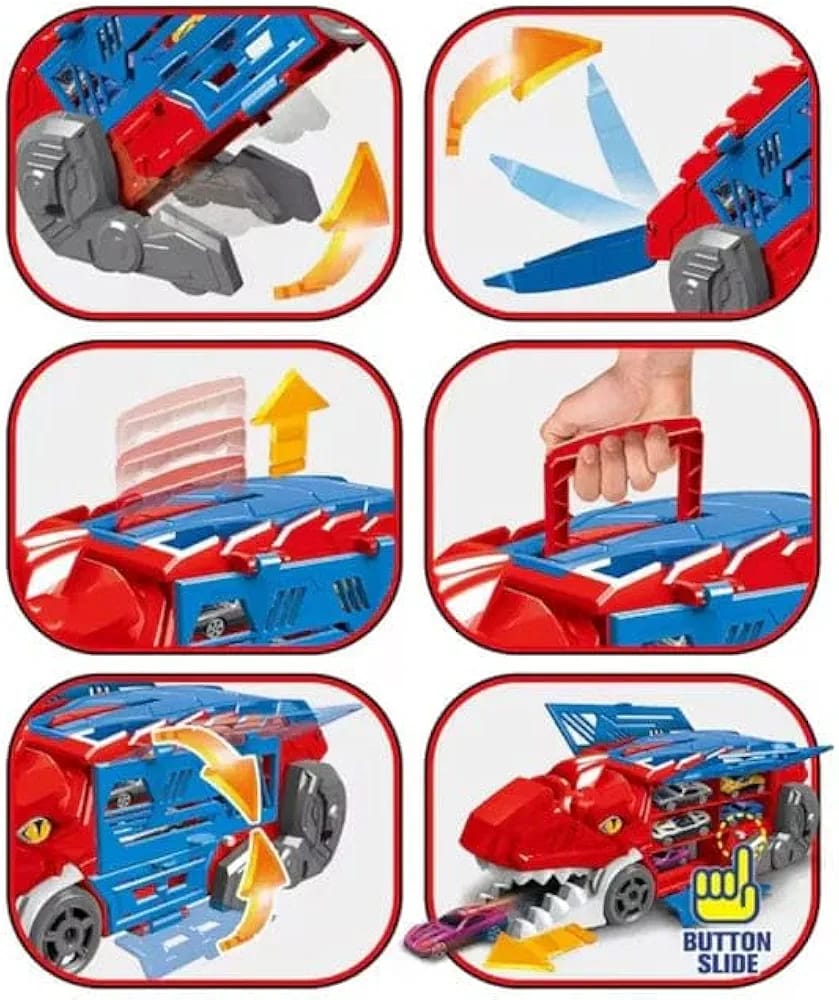 BUTTON SLIDE