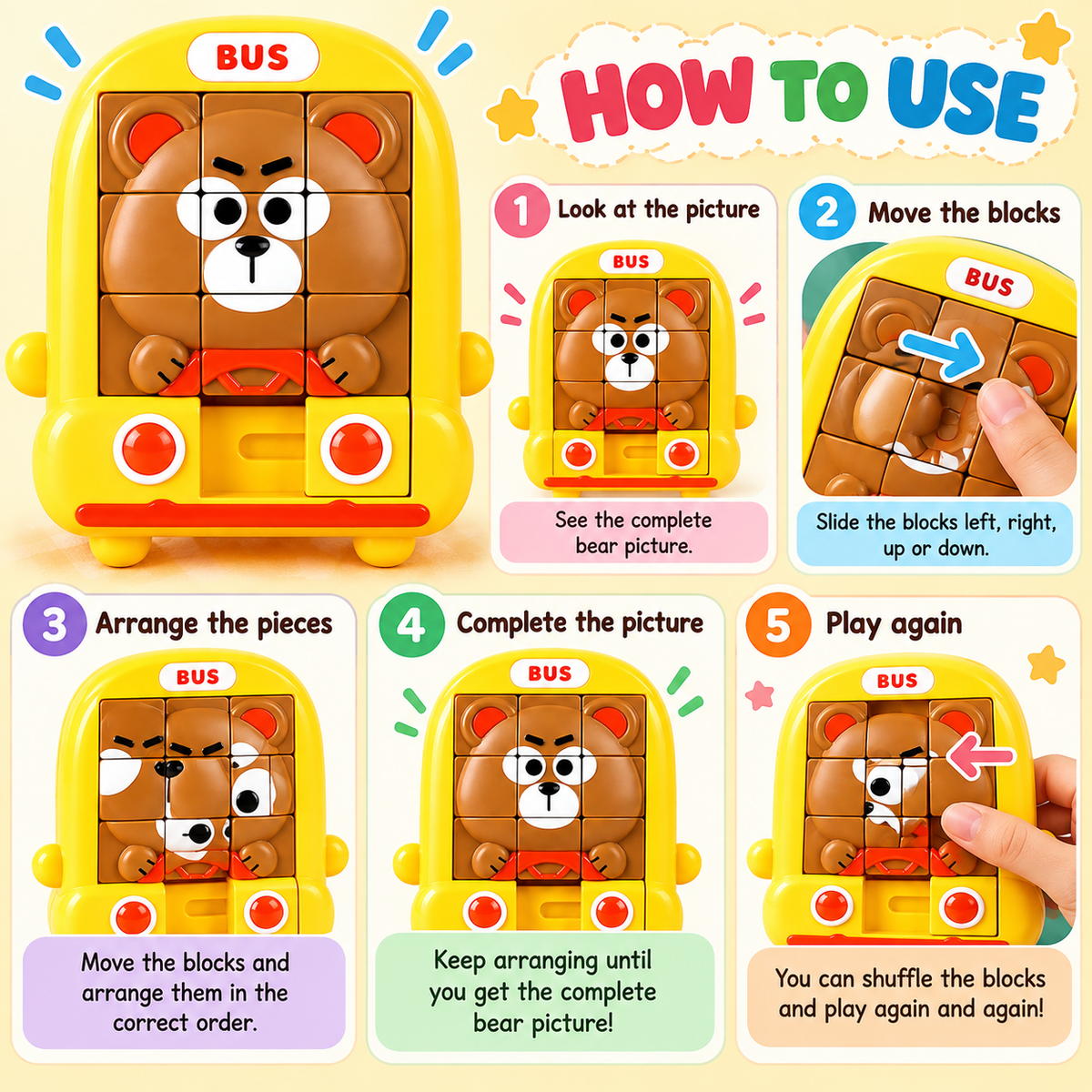 BUS

HOW TO USE

1 Look at the picture

BUS

See the complete bear picture.

2 Move the blocks

BUS

Slide the blocks left, right, up or down.

3 Arrange the pieces

BUS

Move the blocks and arrange them in the correct order.

4 Complete the picture

BUS

Keep arranging until you get the complete bear picture!

5 Play again

BUS

You can shuffle the blocks and play again and again!