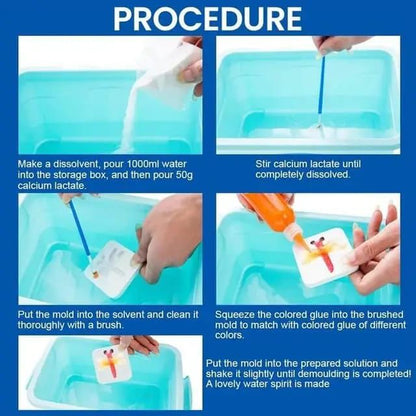 PROCEDURE

Make a dissolvent, pour 1000ml water into the storage box, and then pour 50g calcium lactate.

Stir calcium lactate until completely dissolved.

Put the mold into the solvent and clean it thoroughly with a brush.

Squeeze the colored glue into the brushed mold to match with colored glue of different colors.

Put the mold into the prepared solution and shake it slightly until demoulding is completed! A lovely water spirit is made