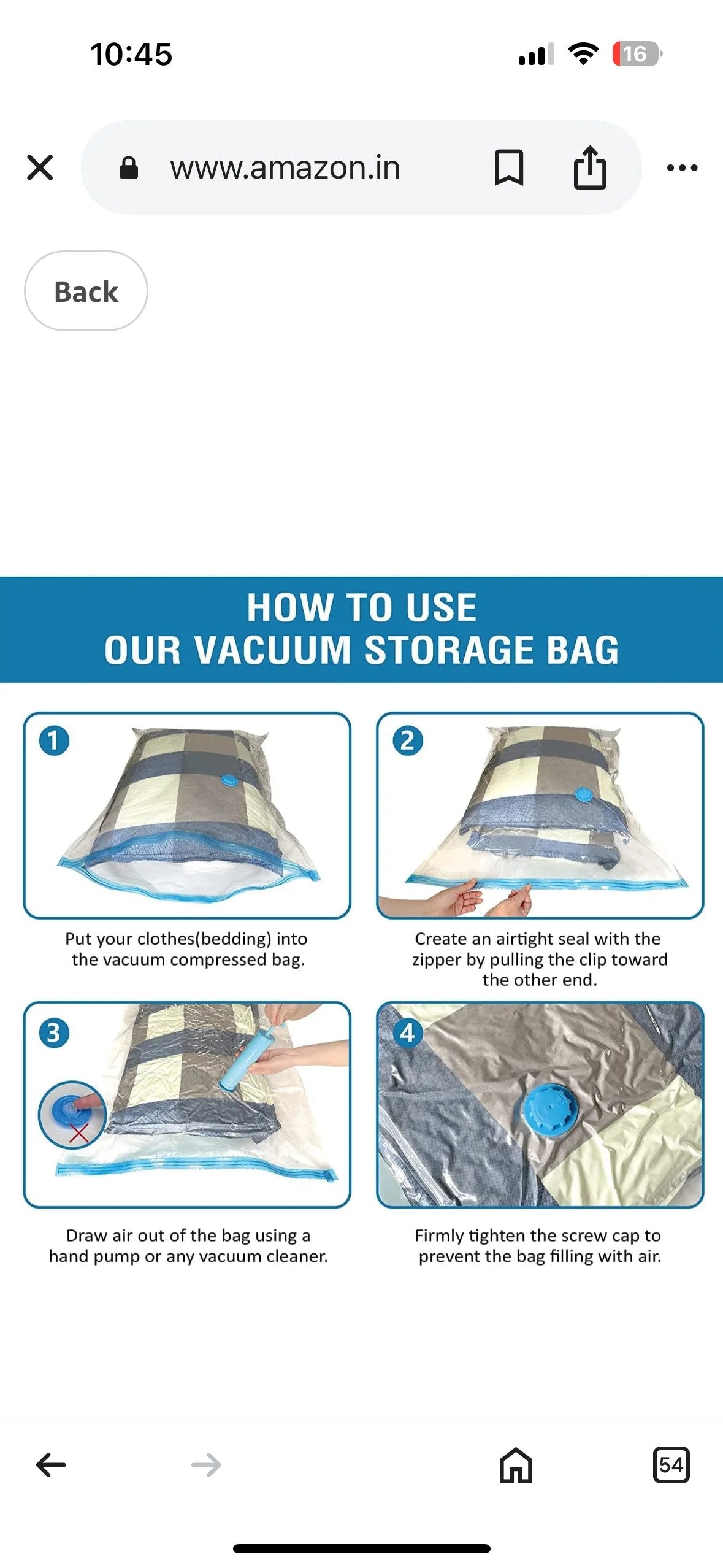 10:45

16

www.amazon.in

Back

HOW TO USE
OUR VACUUM STORAGE BAG

1

Put your clothes(bedding) into the vacuum compressed bag.

2

Create an airtight seal with the zipper by pulling the clip toward the other end.

3

Draw air out of the bag using a hand pump or any vacuum cleaner.

4

Firmly tighten the screw cap to prevent the bag filling with air.

54