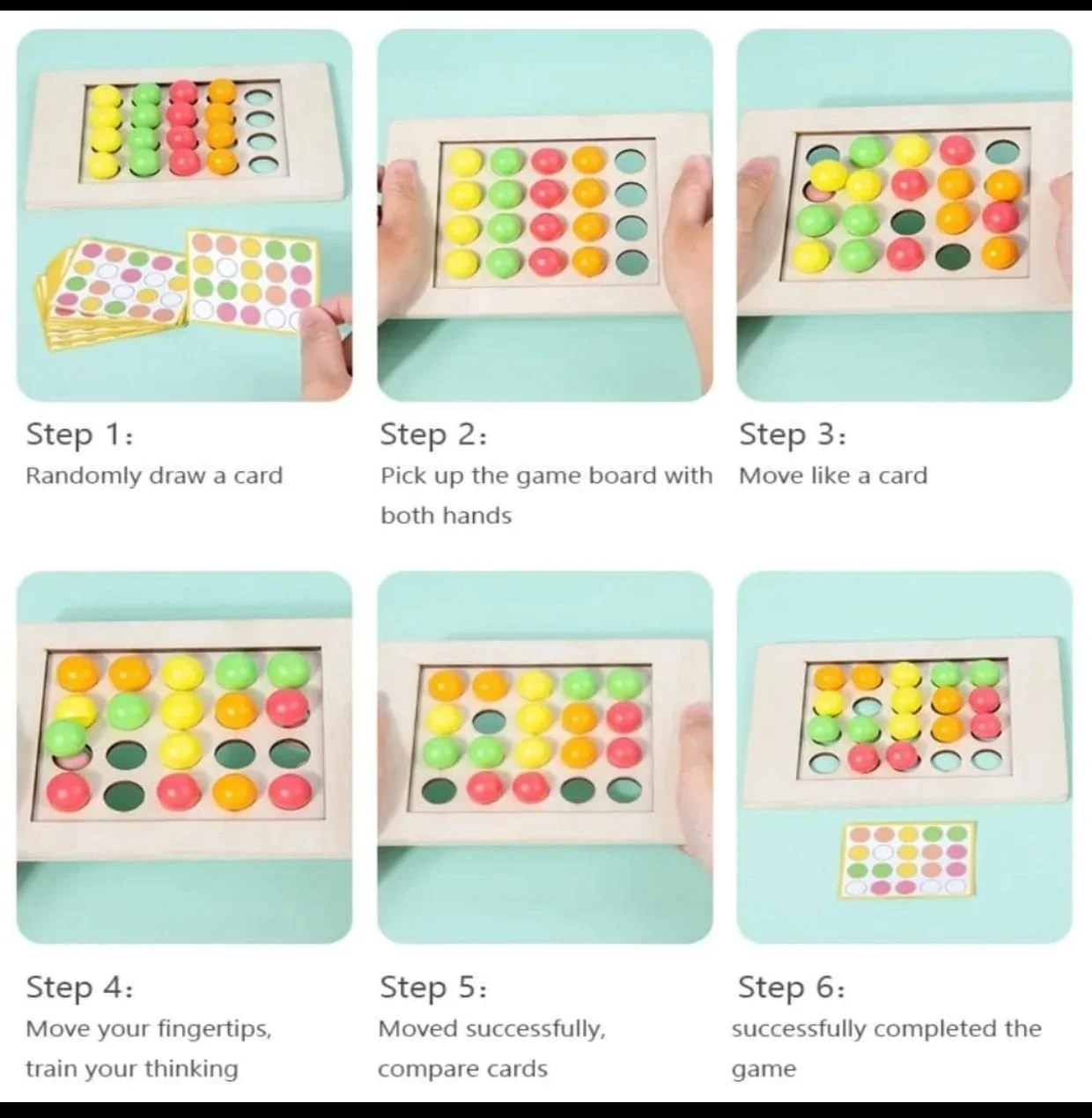 Step 1:
Randomly draw a card

Step 2:
Pick up the game board with both hands

Step 3:
Move like a card

Step 4:
Move your fingertips, train your thinking

Step 5:
Moved successfully, compare cards

Step 6:
successfully completed the game