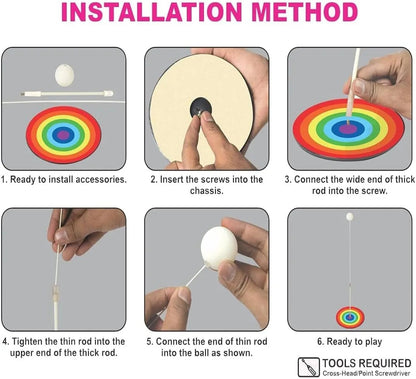 INSTALLATION METHOD

1. Ready to install accessories.

2. Insert the screws into the chassis.

3. Connect the wide end of thick rod into the screw.

4. Tighten the thin rod into the upper end of the thick rod.

5. Connect the end of thin rod into the ball as shown.

6. Ready to play

TOOLS REQUIRED
Cross-Head/Point Screwdriver