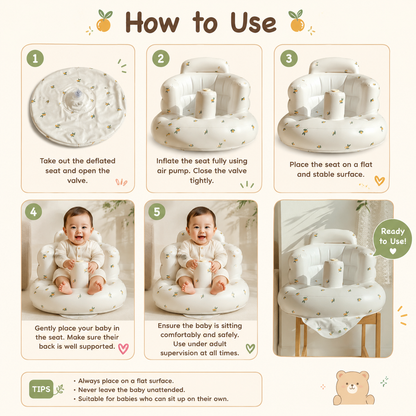 How to Use

1
Take out the deflated seat and open the valve.

2
Inflate the seat fully using air pump. Close the valve tightly.

3
Place the seat on a flat and stable surface.

4
Gently place your baby in the seat. Make sure their back is well supported.

5
Ensure the baby is sitting comfortably and safely. Use under adult supervision at all times.

Ready to Use!

TIPS
• Always place on a flat surface.
• Never leave the baby unattended.
• Suitable for babies who can sit up on their own.