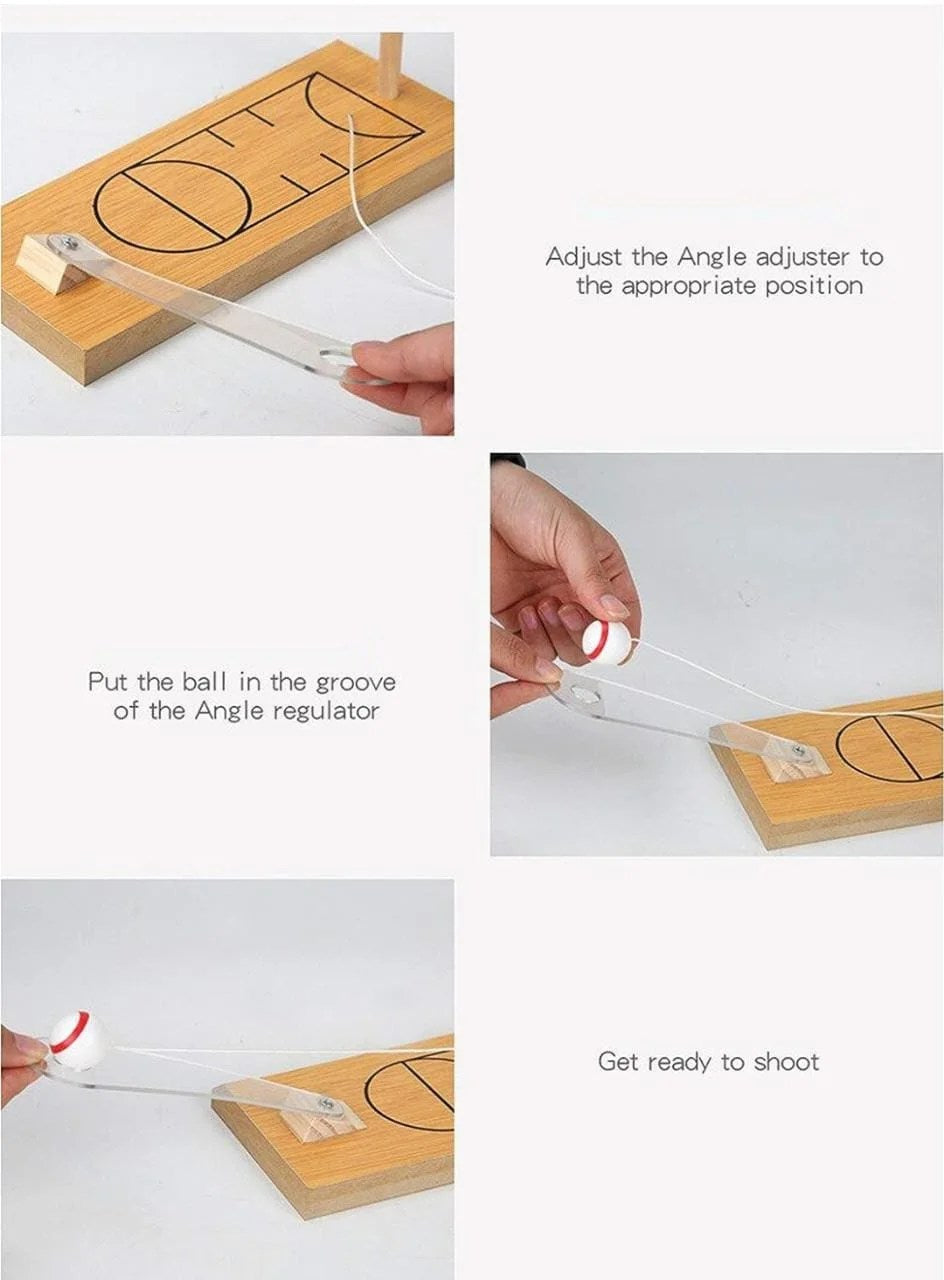 Adjust the Angle adjuster to the appropriate position

Put the ball in the groove of the Angle regulator

Get ready to shoot